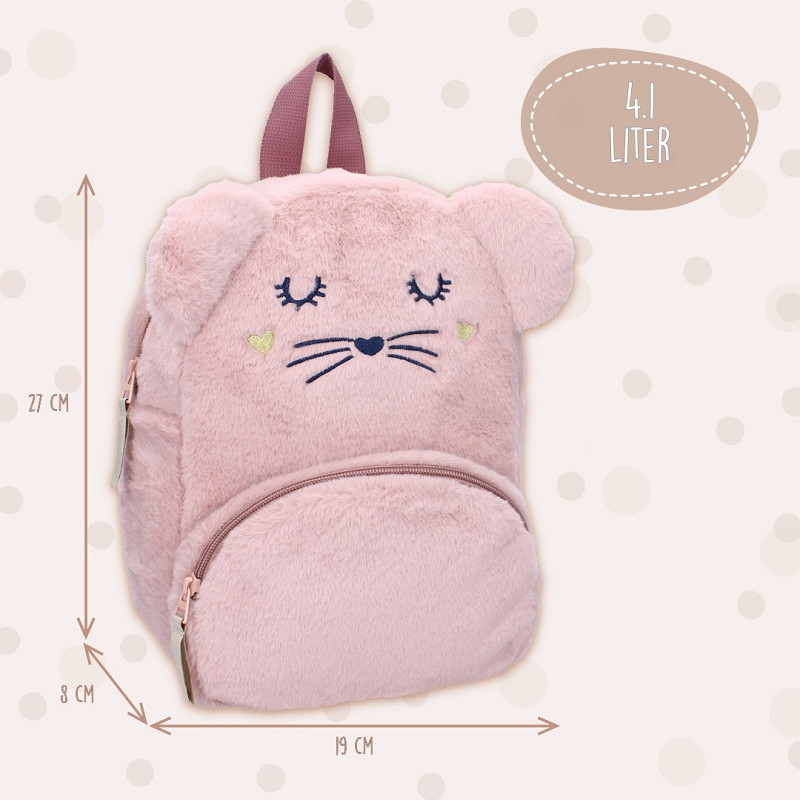 4.1
LITER

27 CM

8 CM

19 CM